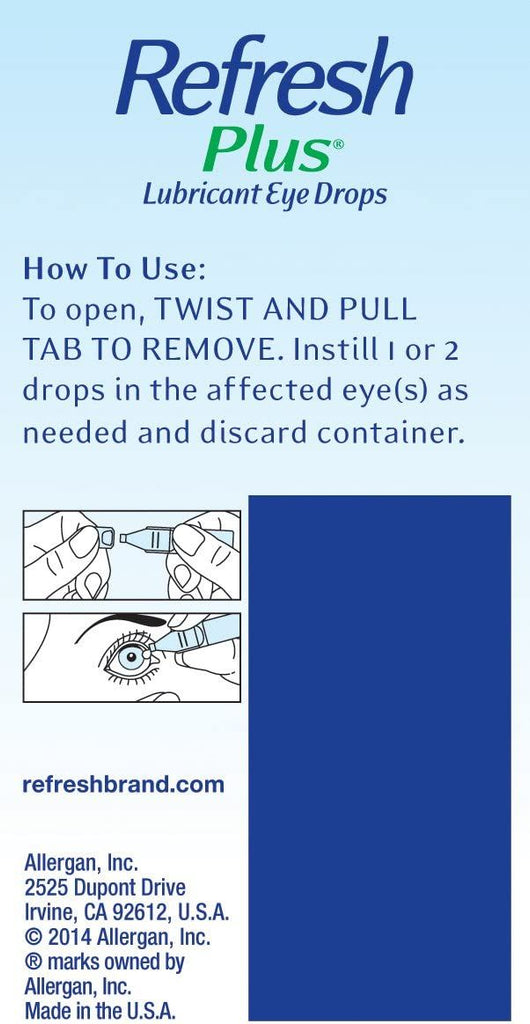 Refresh
Plus®
Lubricant Eye Drops

How To Use:
To open, TWIST AND PULL TAB TO REMOVE. Instill 1 or 2 drops in the affected eye(s) as needed and discard container.

refreshbrand.com

Allergan, Inc.
2525 Dupont Drive
Irvine, CA 92612, U.S.A.
© 2014 Allergan, Inc.
® marks owned by Allergan, Inc.
Made in the U.S.A.